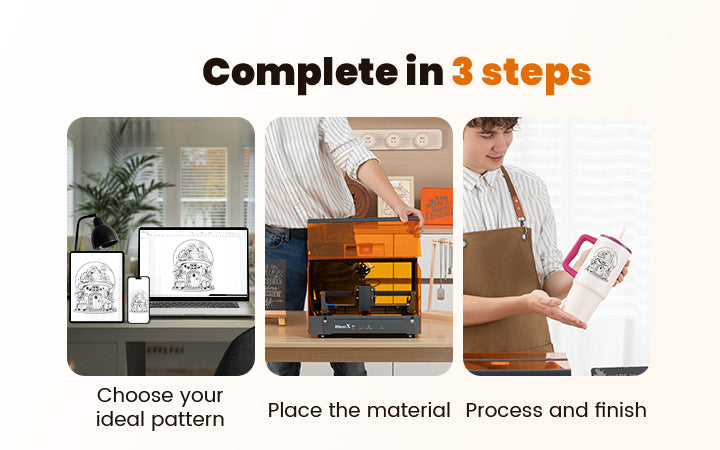 Complete in 3 steps

Choose your ideal pattern

Place the material

Process and finish